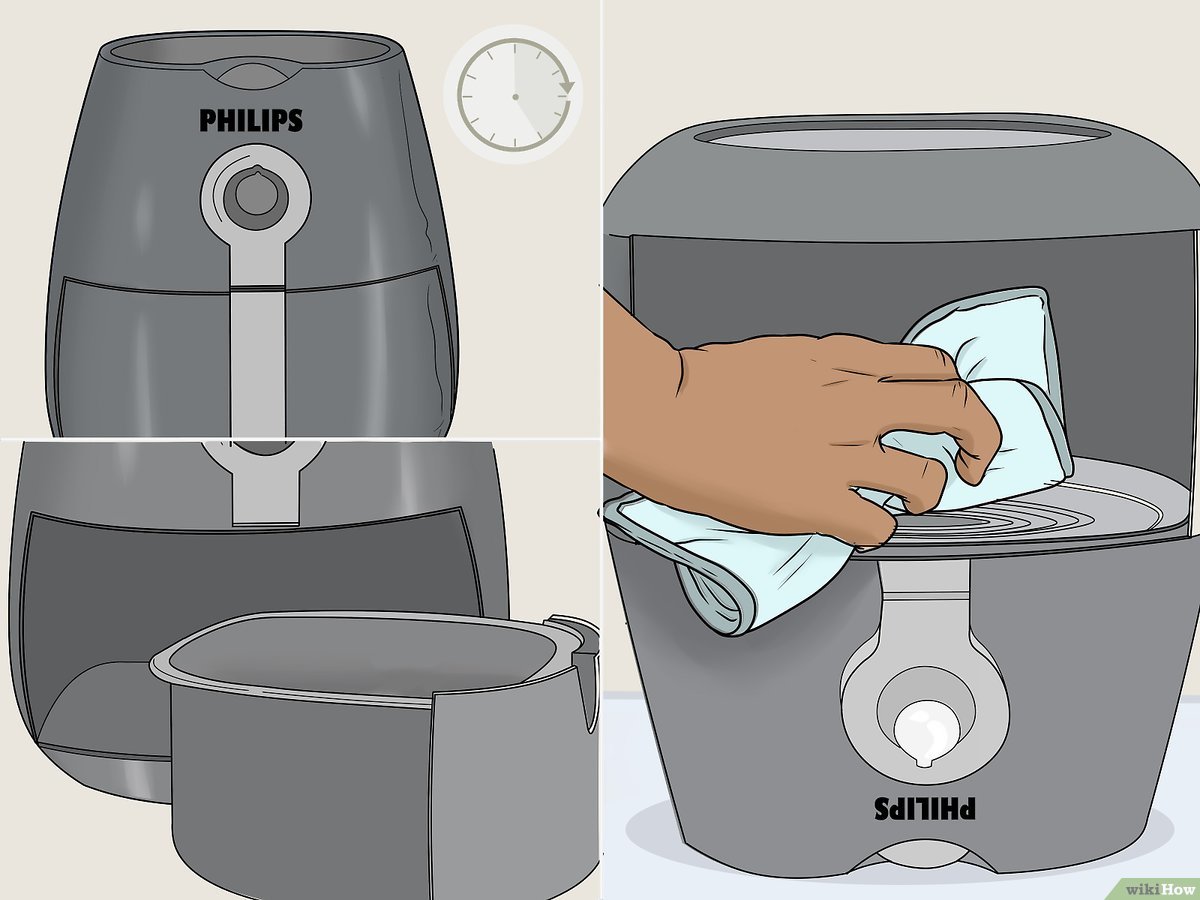 PHILIPS

PHILIPS

wikiHow