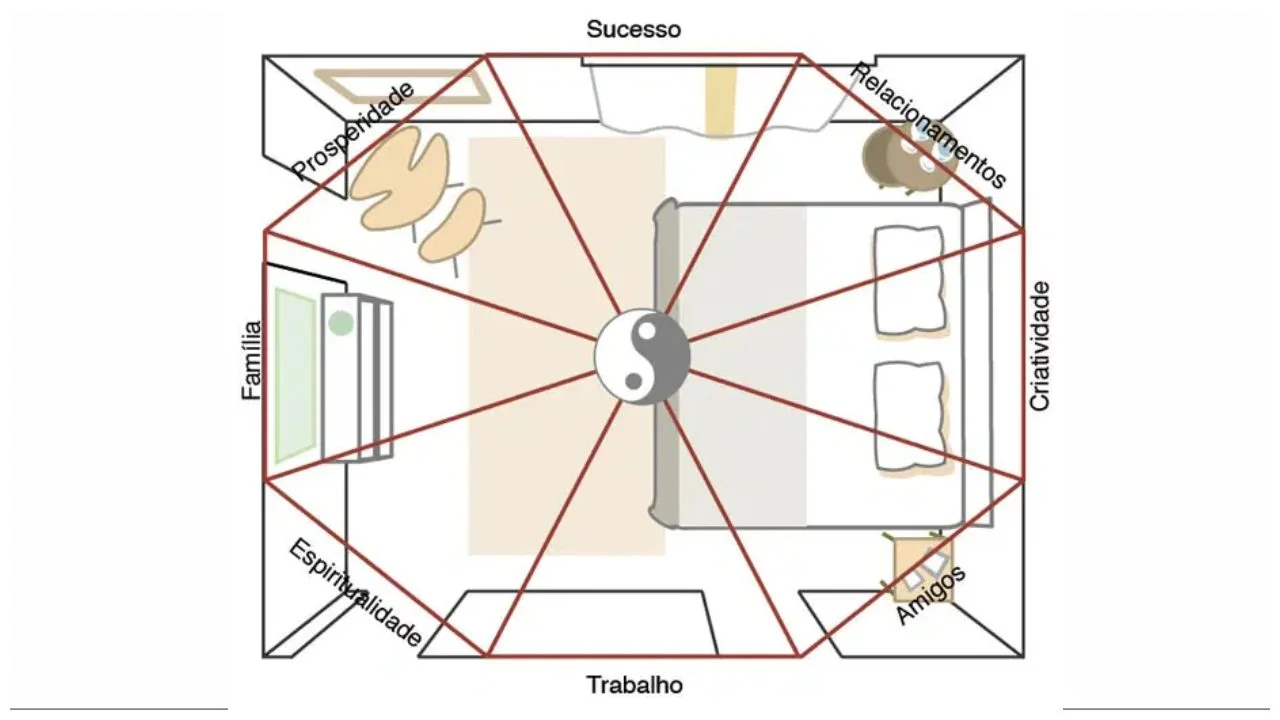 Sucesso

Prosperidade

Relacionamentos

Família

Criatividade

Espiritualidade

Amigos

Trabalho